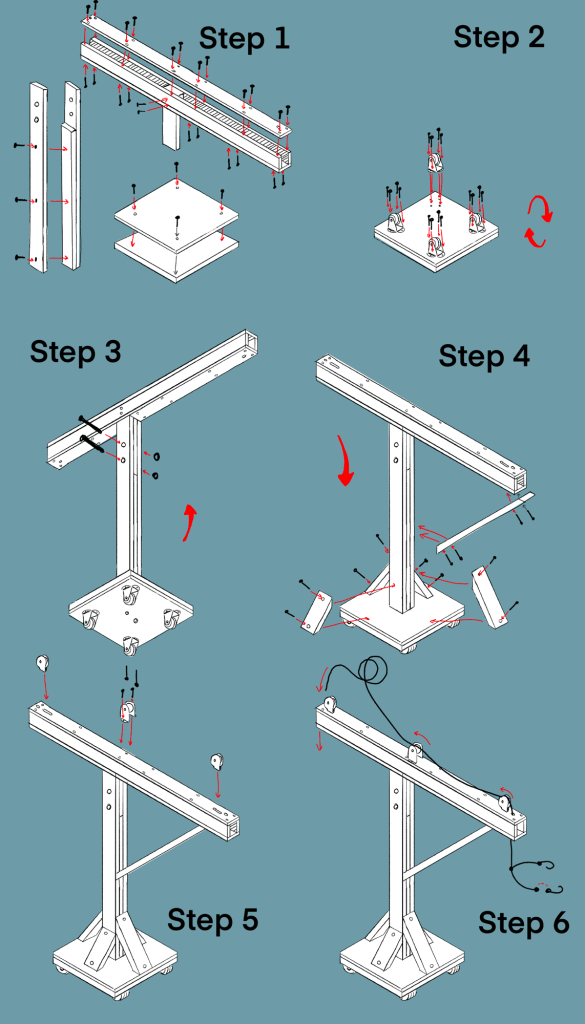 Step 1

Step 2

Step 3

Step 4

Step 5

Step 6