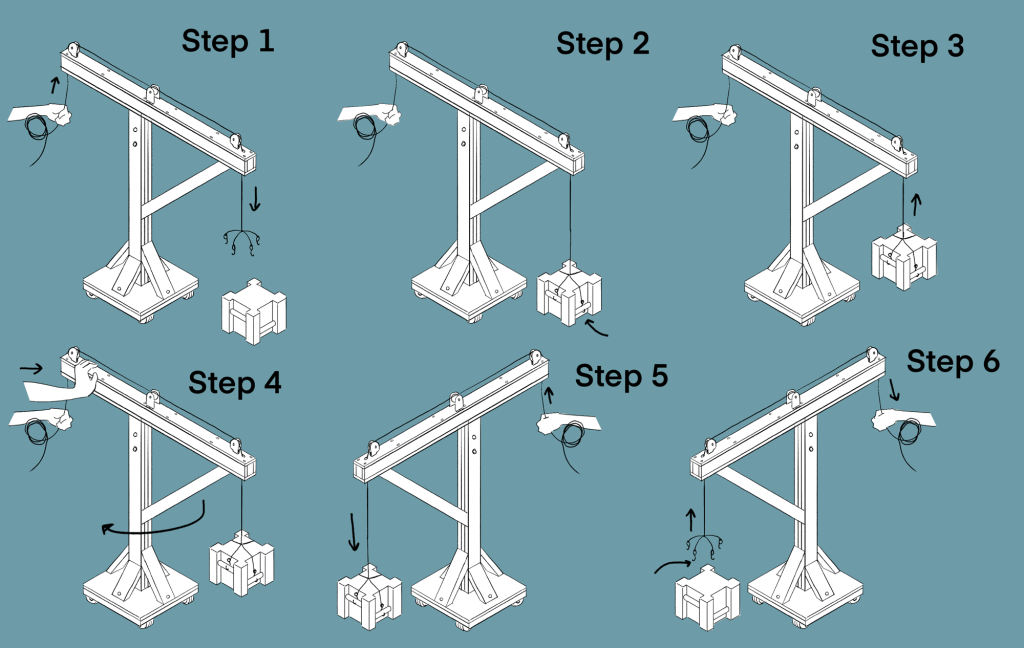 Step 1

Step 2

Step 3

Step 4

Step 5

Step 6